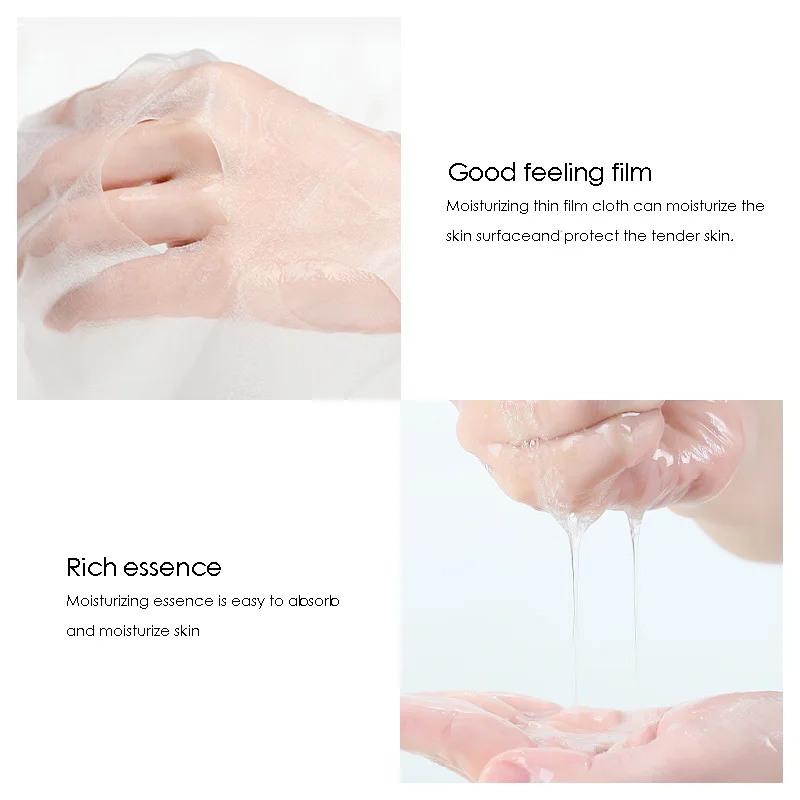 Good feeling film

Moisturizing thin film cloth can moisturize the skin surfaceand protect the tender skin.

Rich essence

Moisturizing essence is easy to absorb and moisturize skin